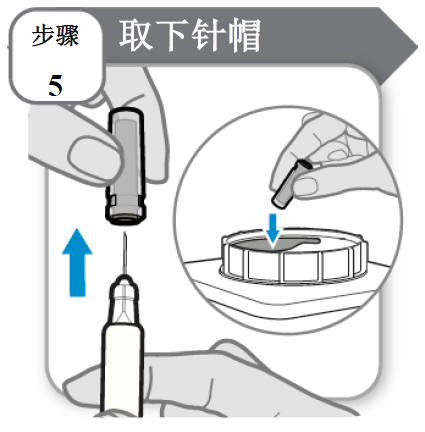 步骤
5

取下针帽