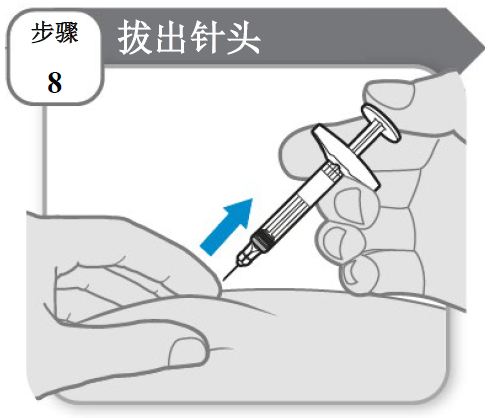 步骤
8

拔出针头